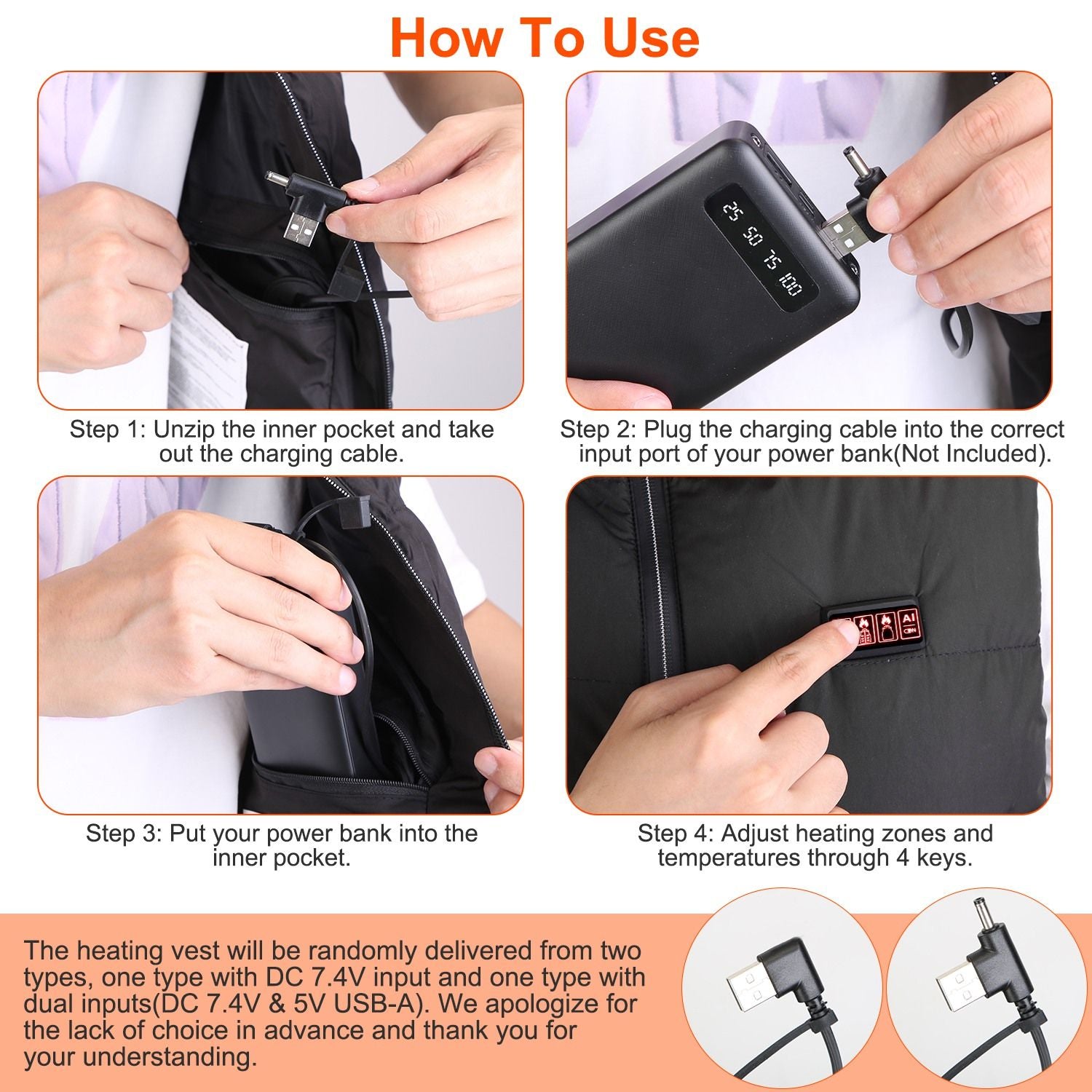 How To Use

25 50 75 100

Step 1: Unzip the inner pocket and take out the charging cable.

Step 2: Plug the charging cable into the correct input port of your power bank(Not Included).

AI

Step 3: Put your power bank into the inner pocket.

Step 4: Adjust heating zones and temperatures through 4 keys.

The heating vest will be randomly delivered from two types, one type with DC 7.4V input and one type with dual inputs(DC 7.4V & 5V USB-A). We apologize for the lack of choice in advance and thank you for your understanding.