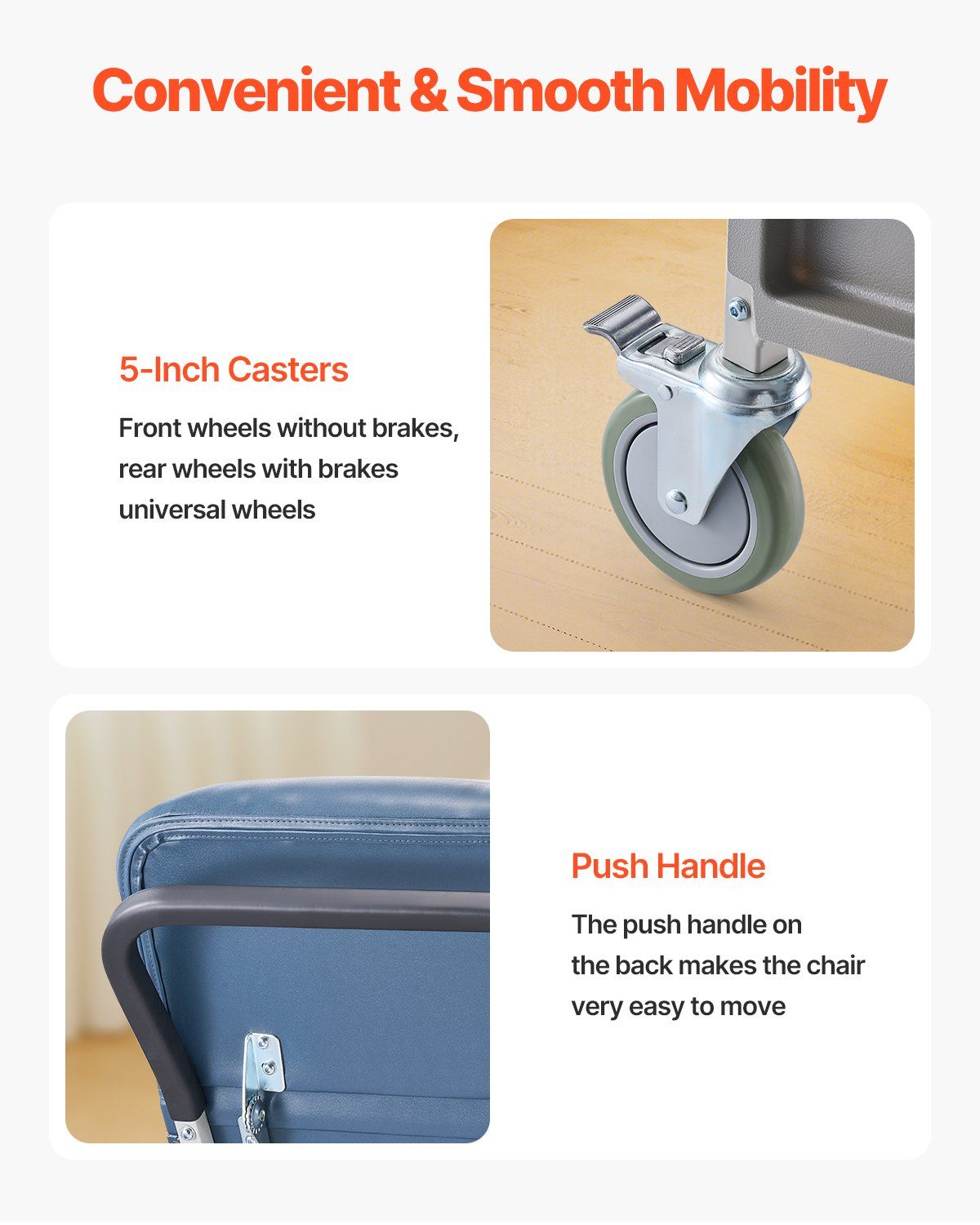 Convenient & Smooth Mobility

5-Inch Casters

Front wheels without brakes, rear wheels with brakes universal wheels

Push Handle

The push handle on the back makes the chair very easy to move